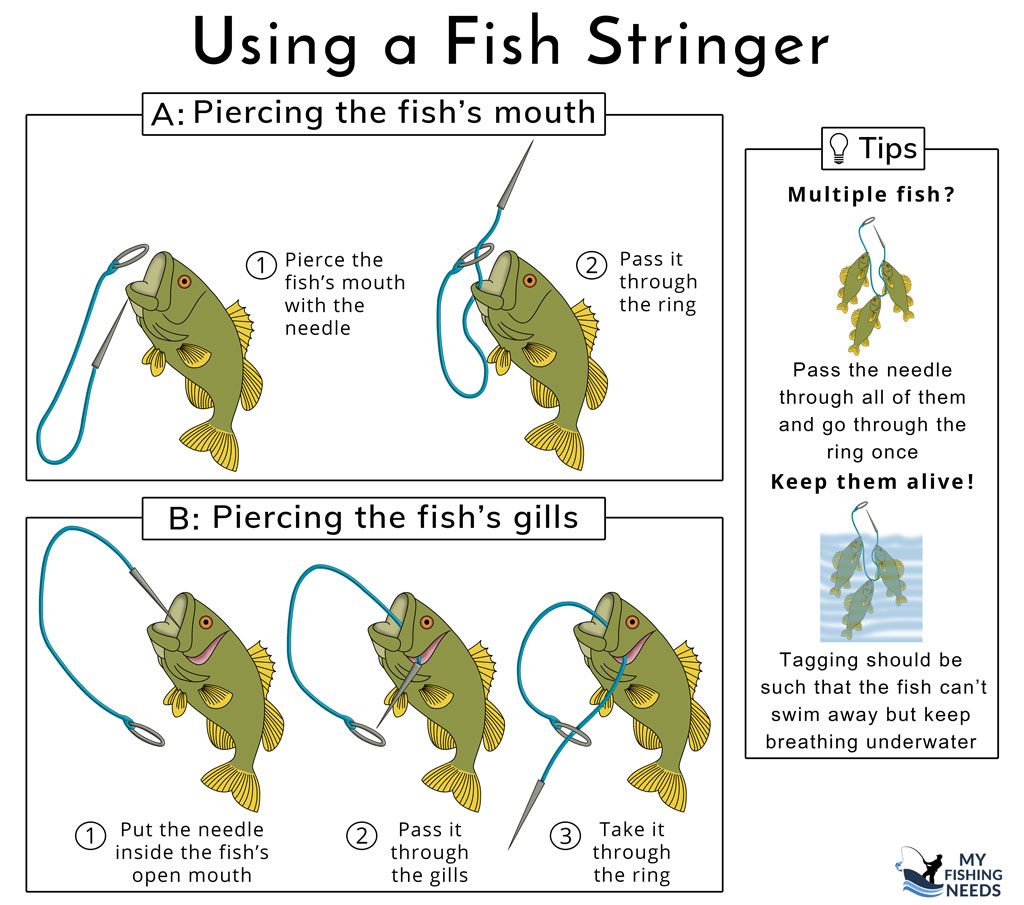 Using a Fish Stringer

A: Piercing the fish's mouth

1 Pierce the fish's mouth with the needle

2 Pass it through the ring

B: Piercing the fish's gills

1 Put the needle inside the fish's open mouth

2 Pass it through the gills

3 Take it through the ring

Tips

Multiple fish?

Pass the needle through all of them and go through the ring once

Keep them alive!

Tagging should be such that the fish can't swim away but keep breathing underwater

MY FISHING NEEDS